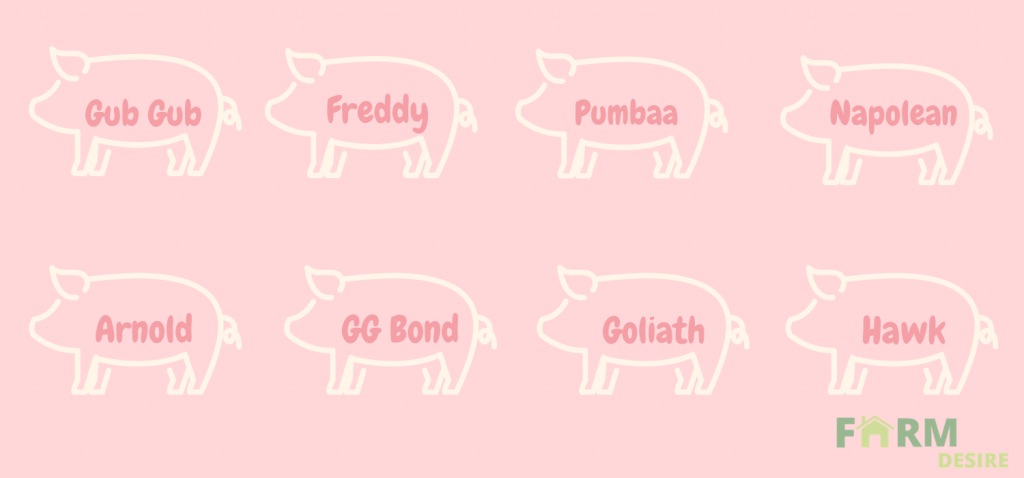 Gub Gub

Freddy

Pumbaa

Napolean

Arnold

GG Bond

Goliath

Hawk

FARM
DESIRE